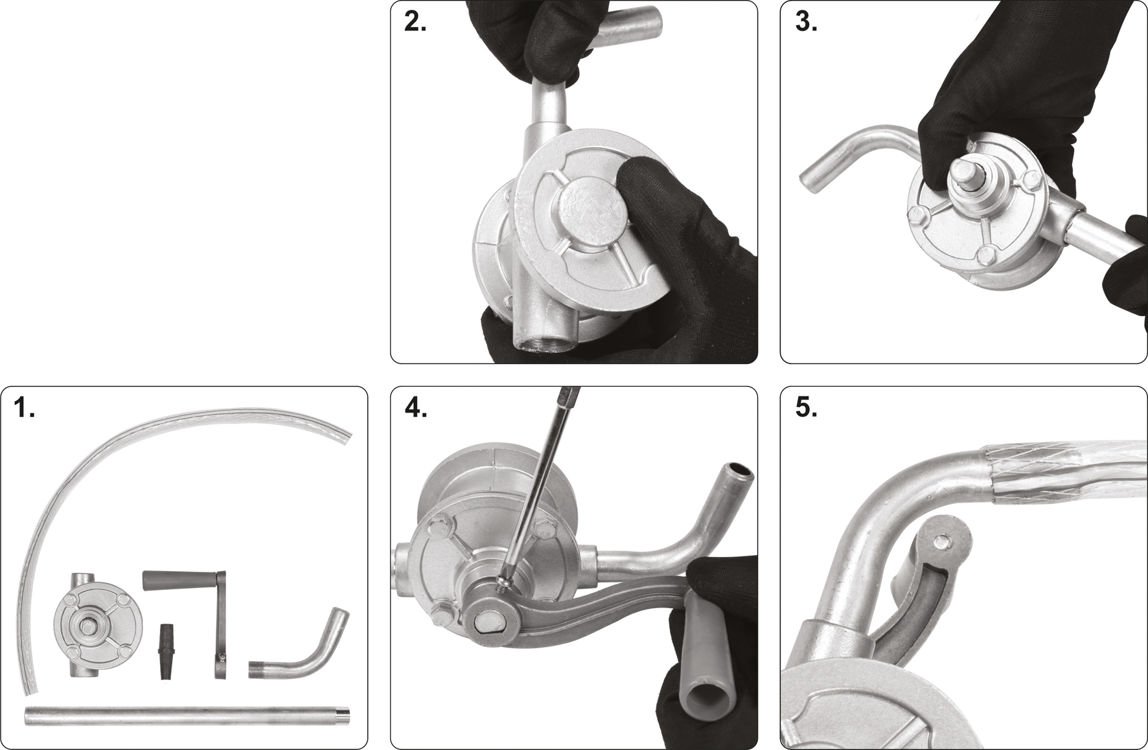 2.

3.

1.

4.

5.